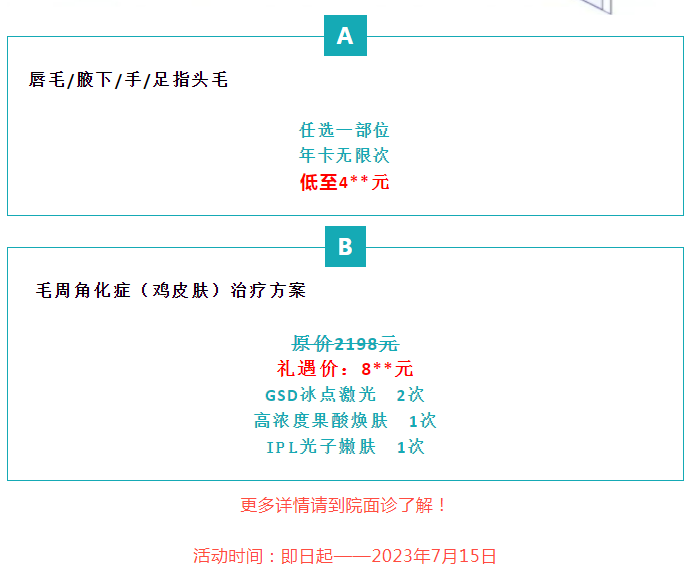 A

唇毛/腋下/手/足指头毛

任选一部位
年卡无限次
低至4**元

B

毛周角化症（鸡皮肤）治疗方案

原价2198元
礼遇价：8**元
GSD冰点激光 2次
高浓度果酸焕肤 1次
IPL光子嫩肤 1次

更多详情请到院面诊了解！

活动时间：即日起——2023年7月15日